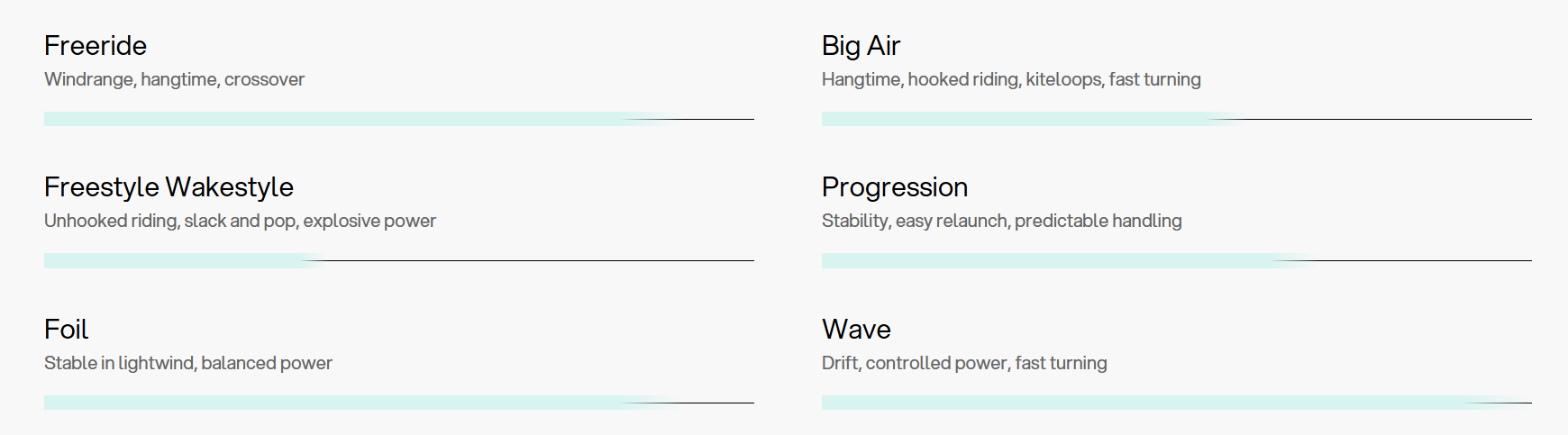 Freeride
Windrange, hangtime, crossover

Freestyle Wakestyle
Unhooked riding, slack and pop, explosive power

Foil
Stable in lightwind, balanced power

Big Air
Hangtime, hooked riding, kiteloops, fast turning

Progression
Stability, easy relaunch, predictable handling

Wave
Drift, controlled power, fast turning